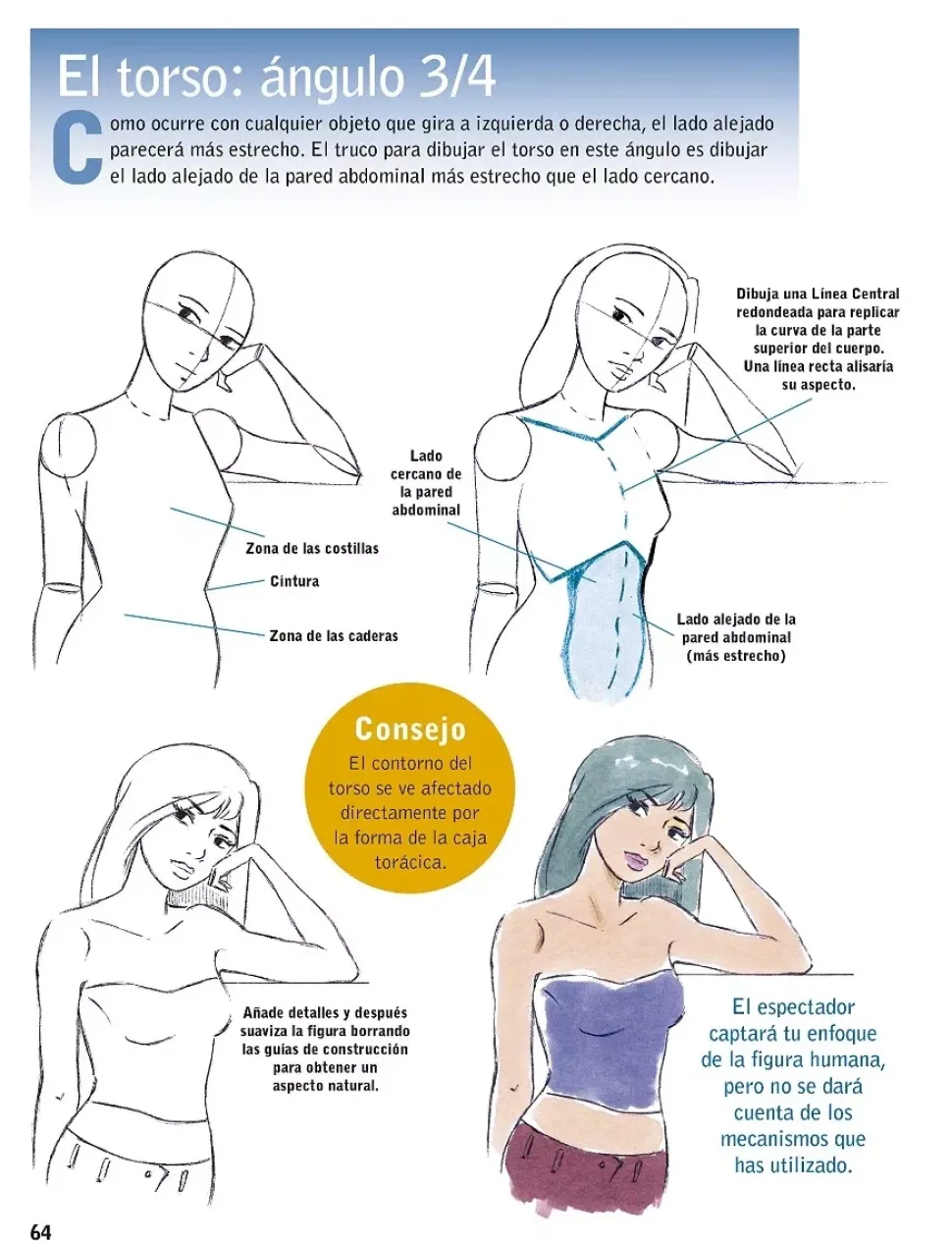 El torso: ángulo 3/4

Como ocurre con cualquier objeto que gira a izquierda o derecha, el lado alejado parecerá más estrecho. El truco para dibujar el torso en este ángulo es dibujar el lado alejado de la pared abdominal más estrecho que el lado cercano.

Zona de las costillas

Cintura

Zona de las caderas

Dibuja una Línea Central redondeada para replicar la curva de la parte superior del cuerpo. Una línea recta alisaría su aspecto.

Lado cercano de la pared abdominal

Lado alejado de la pared abdominal (más estrecho)

Consejo
El contorno del torso se ve afectado directamente por la forma de la caja torácica.

Añade detalles y después suaviza la figura borrando las guías de construcción para obtener un aspecto natural.

El espectador captará tu enfoque de la figura humana, pero no se dará cuenta de los mecanismos que has utilizado.

64